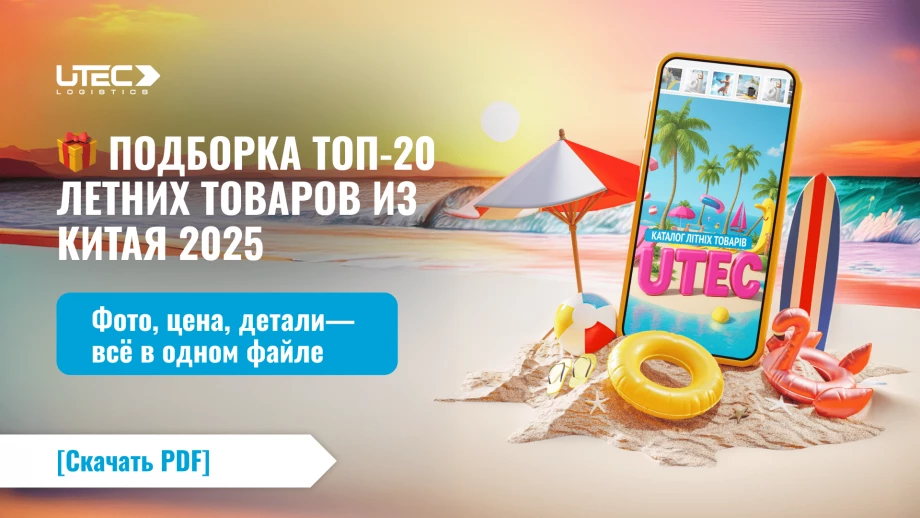 UTEC
LOGISTICS

🎁 ПОДБОРКА ТОП-20 ЛЕТНИХ ТОВАРОВ ИЗ КИТАЯ 2025

Фото, цена, детали— всё в одном файле

[Скачать PDF]

КАТАЛОГ ЛІТНІХ ТОВАРІВ
UTEC